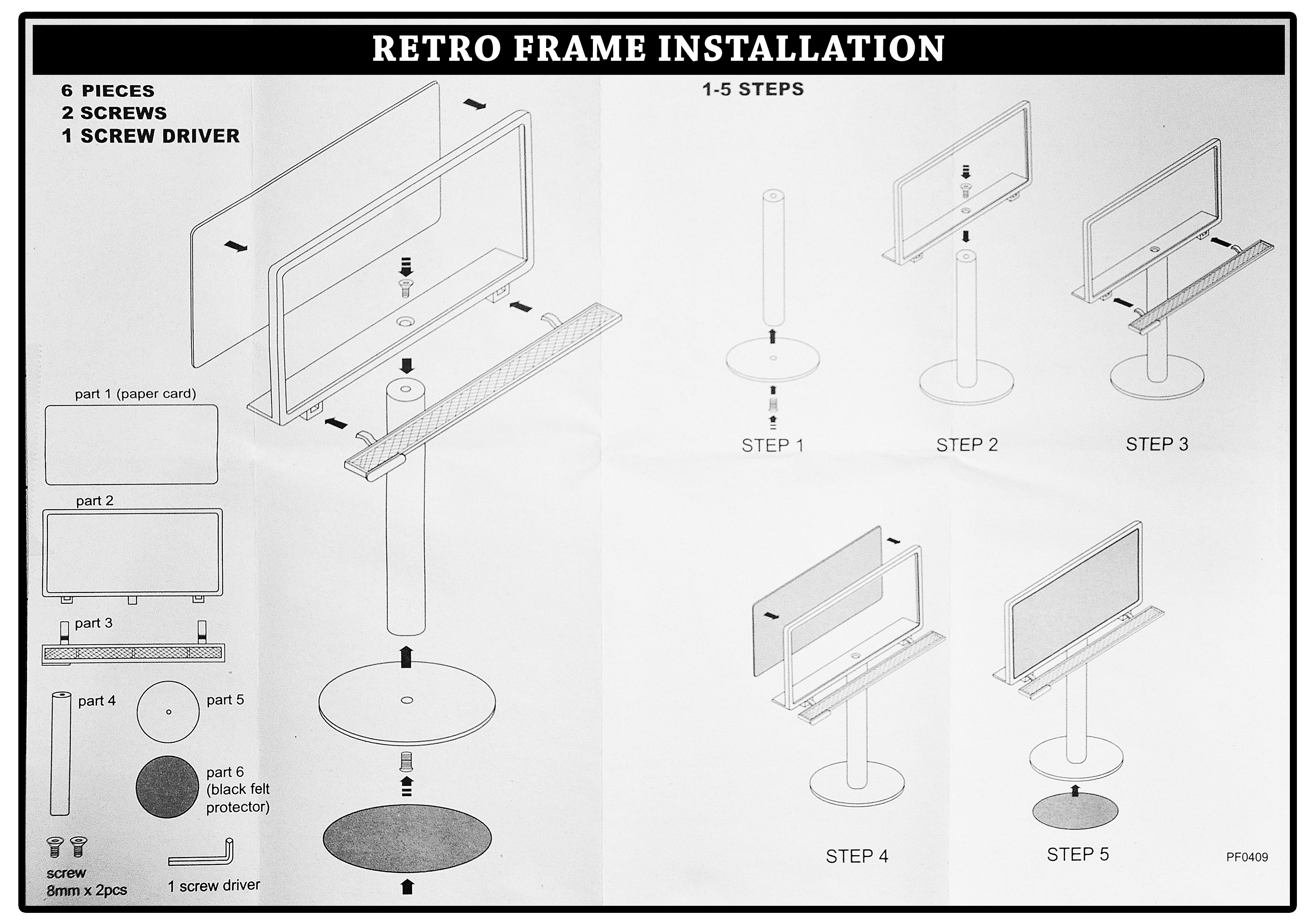 RETRO FRAME INSTALLATION

6 PIECES
2 SCREWS
1 SCREW DRIVER

part 1 (paper card)

part 2

part 3

part 4

part 5

part 6 (black felt protector)

screw 8mm x 2pcs

1 screw driver

1-5 STEPS

STEP 1

STEP 2

STEP 3

STEP 4

STEP 5

PF0409